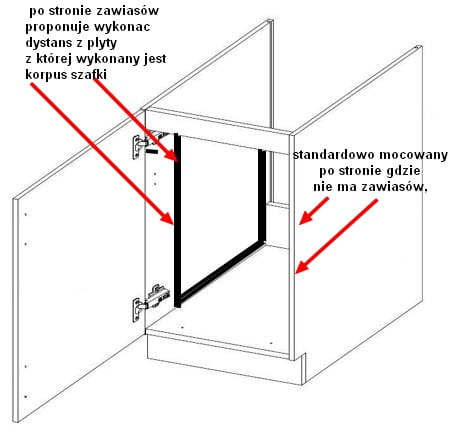 po stronie zawiasów
proponuje wykonac
dystans z plyty
z której wykonany jest
korpus szafki

standardowo mocowany
po stronie gdzie
nie ma zawiasów,